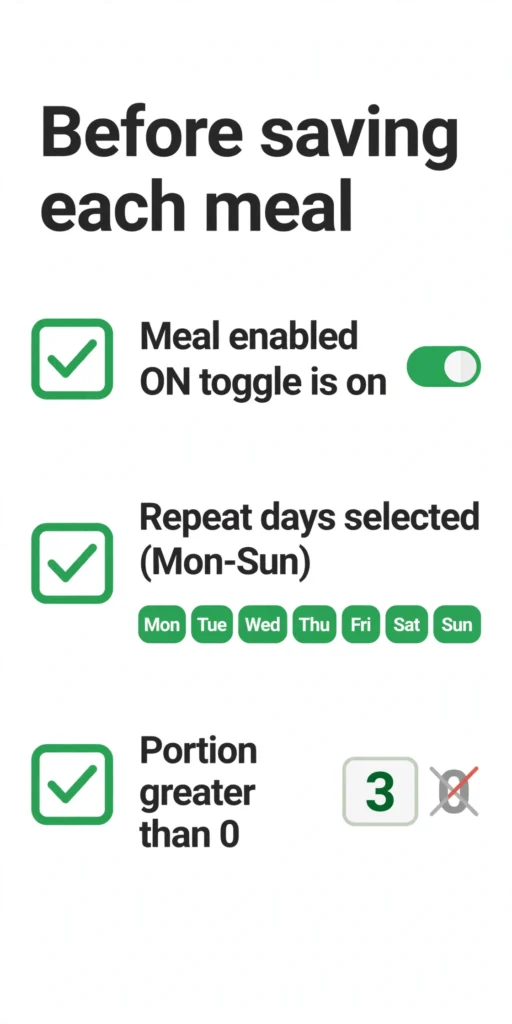 Before saving each meal

Meal enabled ON toggle is on

Repeat days selected (Mon-Sun)

Mon Tue Wed Thu Fri Sat Sun

Portion greater than 0

3 0